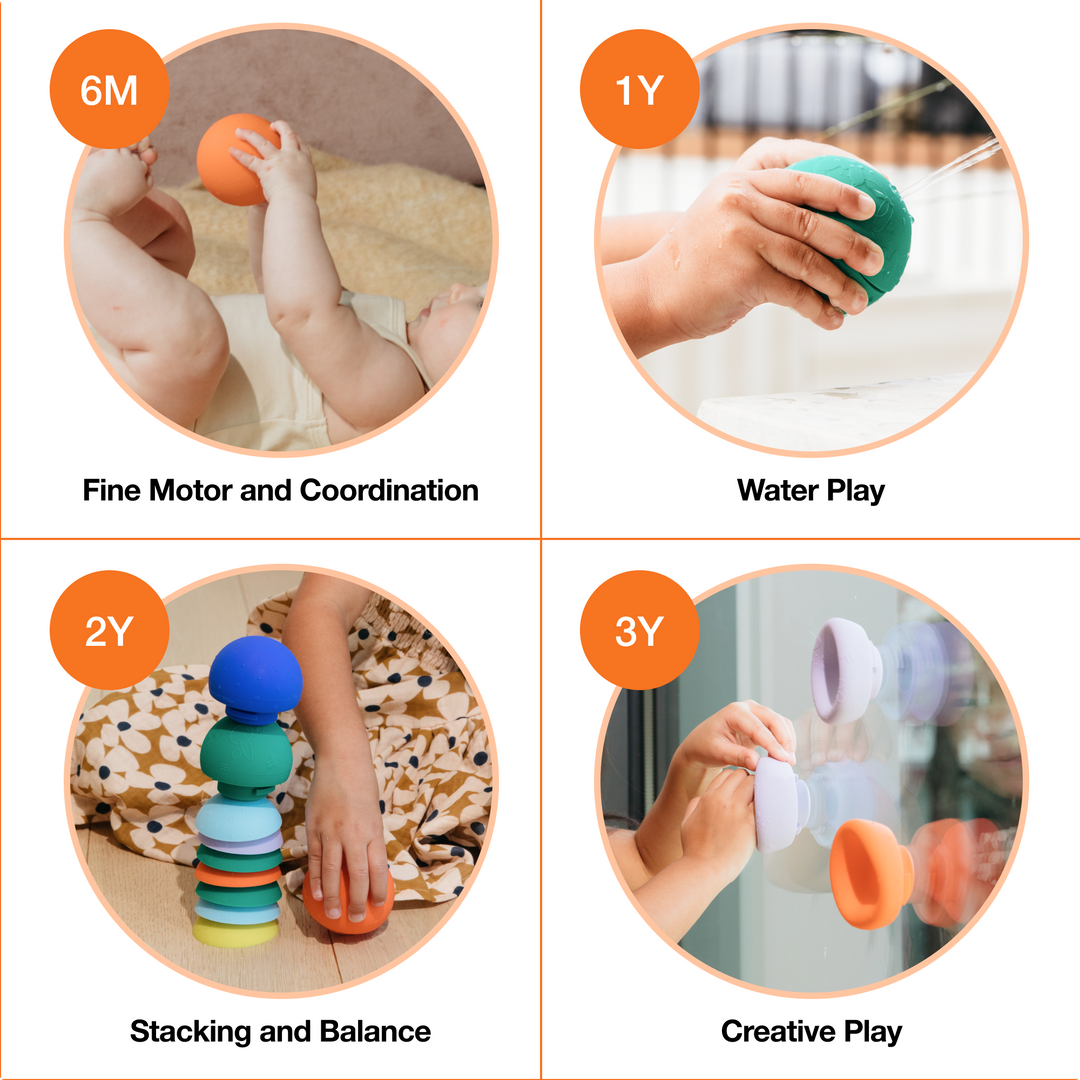 6M

Fine Motor and Coordination

1Y

Water Play

2Y

Stacking and Balance

3Y

Creative Play